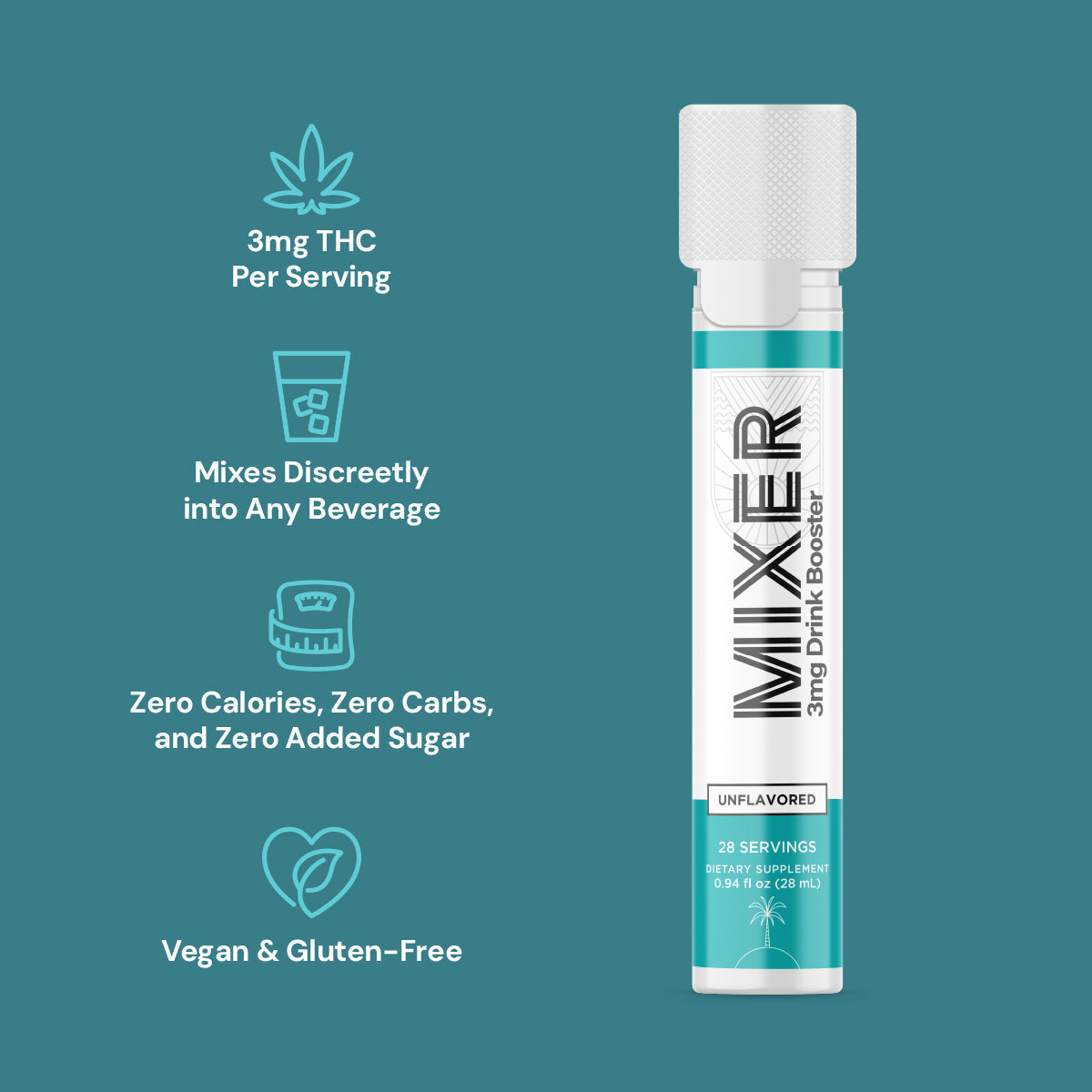 3mg THC
Per Serving

Mixes Discreetly
into Any Beverage

Zero Calories, Zero Carbs,
and Zero Added Sugar

Vegan & Gluten-Free

MIXER
3mg Drink Booster

UNFLAVORED

28 SERVINGS
DIETARY SUPPLEMENT
0.94 fl oz (28 mL)