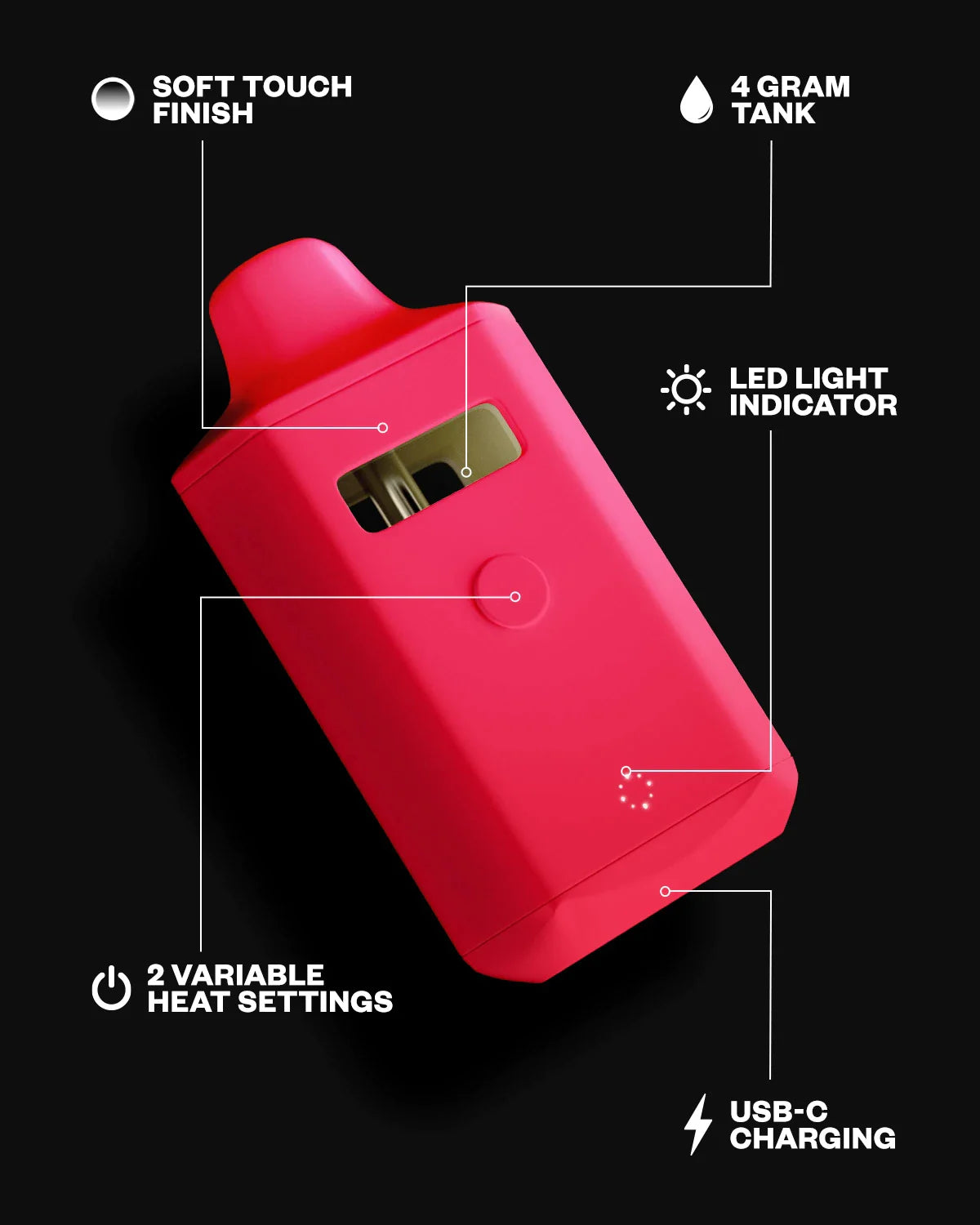 SOFT TOUCH FINISH

4 GRAM TANK

LED LIGHT INDICATOR

2 VARIABLE HEAT SETTINGS

USB-C CHARGING